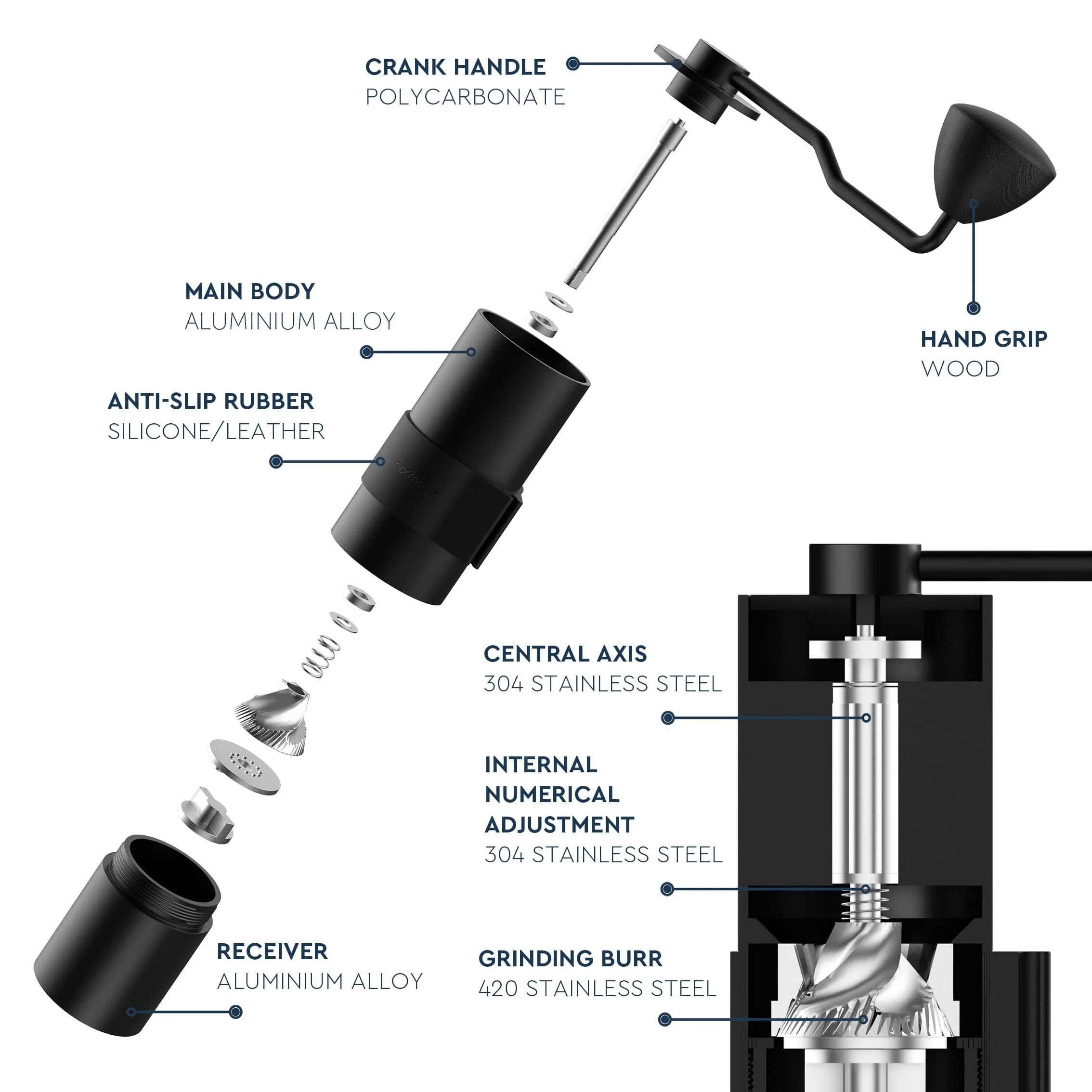 CRANK HANDLE
POLYCARBONATE

MAIN BODY
ALUMINIUM ALLOY

HAND GRIP
WOOD

ANTI-SLIP RUBBER
SILICONE/LEATHER

normcore

CENTRAL AXIS
304 STAINLESS STEEL

INTERNAL NUMERICAL ADJUSTMENT
304 STAINLESS STEEL

RECEIVER
ALUMINIUM ALLOY

GRINDING BURR
420 STAINLESS STEEL